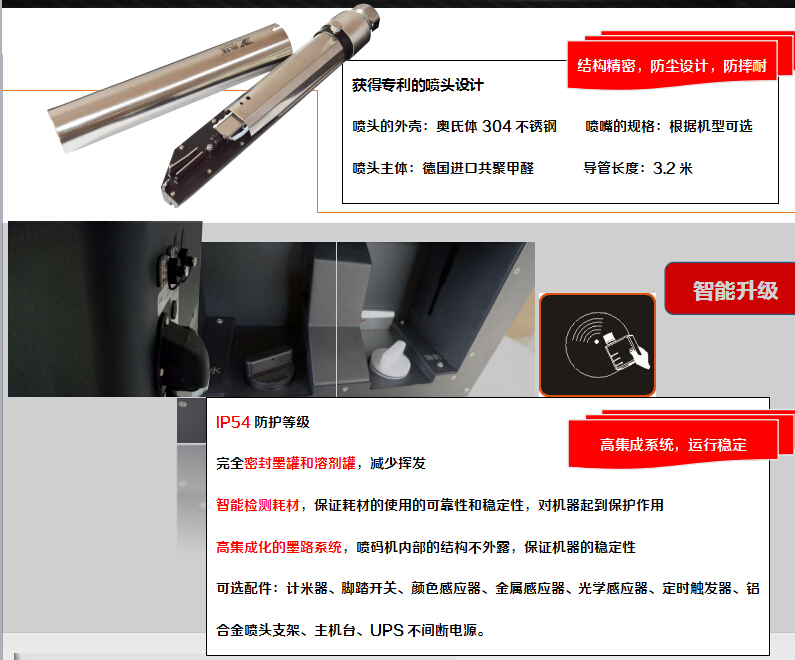 结构精密，防尘设计，防摔耐

获得专利的喷头设计

喷头的外壳：奥氏体 304 不锈钢　　喷嘴的规格：根据机型可选

喷头主体：德国进口共聚甲醛　　导管长度：3.2 米

智能升级

高集成系统，运行稳定

IP54 防护等级

完全密封墨罐和溶剂罐，减少挥发

智能检测耗材，保证耗材的使用的可靠性和稳定性，对机器起到保护作用

高集成化的墨路系统，喷码机内部的结构不外露，保证机器的稳定性

可选配件：计米器、脚踏开关、颜色感应器、金属感应器、光学感应器、定时触发器、铝合金喷头支架、主机台、UPS 不间断电源。